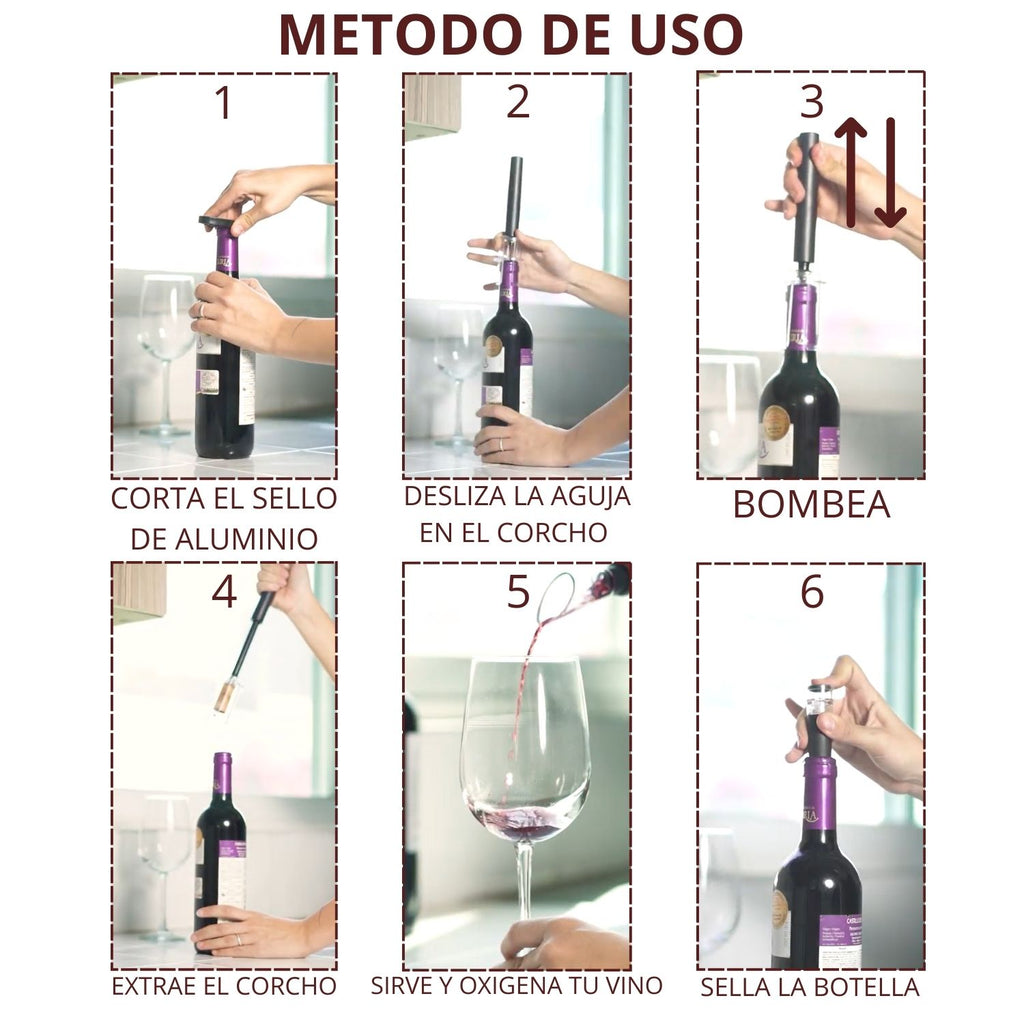 METODO DE USO

1

CORTA EL SELLO DE ALUMINIO

2

DESLIZA LA AGUJA EN EL CORCHO

3

BOMBEA

4

EXTRAE EL CORCHO

5

SIRVE Y OXIGENA TU VINO

6

SELLA LA BOTELLA